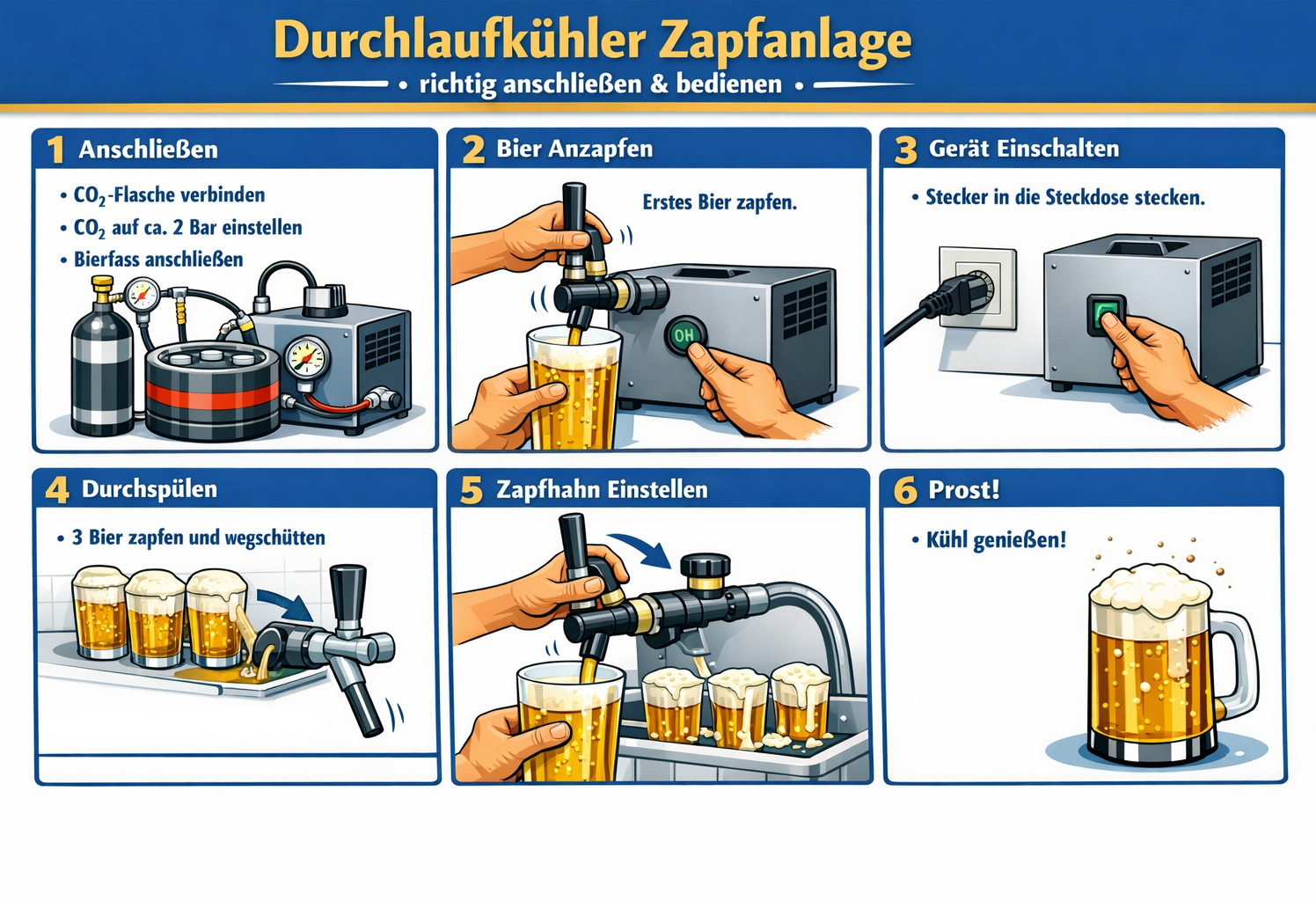 Durchlaufkühler Zapfanlage

• richtig anschließen & bedienen •

1 Anschließen

• $CO_2$-Flasche verbinden
• $CO_2$ auf ca. 2 Bar einstellen
• Bierfass anschließen

2 Bier Anzapfen

Erstes Bier zapfen.

OH

3 Gerät Einschalten

• Stecker in die Steckdose stecken.

4 Durchspülen

• 3 Bier zapfen und wegschütten

5 Zapfhahn Einstellen

6 Prost!

• Kühl genießen!